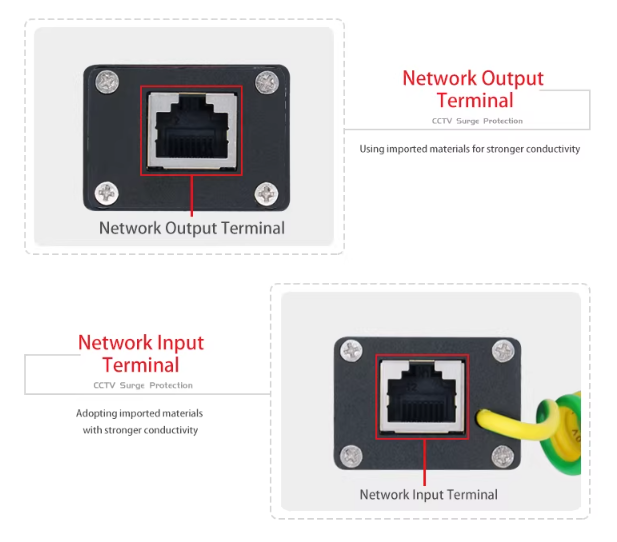 Network Output Terminal

Network Output Terminal
CCTV Surge Protection

Using imported materials for stronger conductivity

Network Input Terminal
CCTV Surge Protection

Adopting imported materials with stronger conductivity

Network Input Terminal