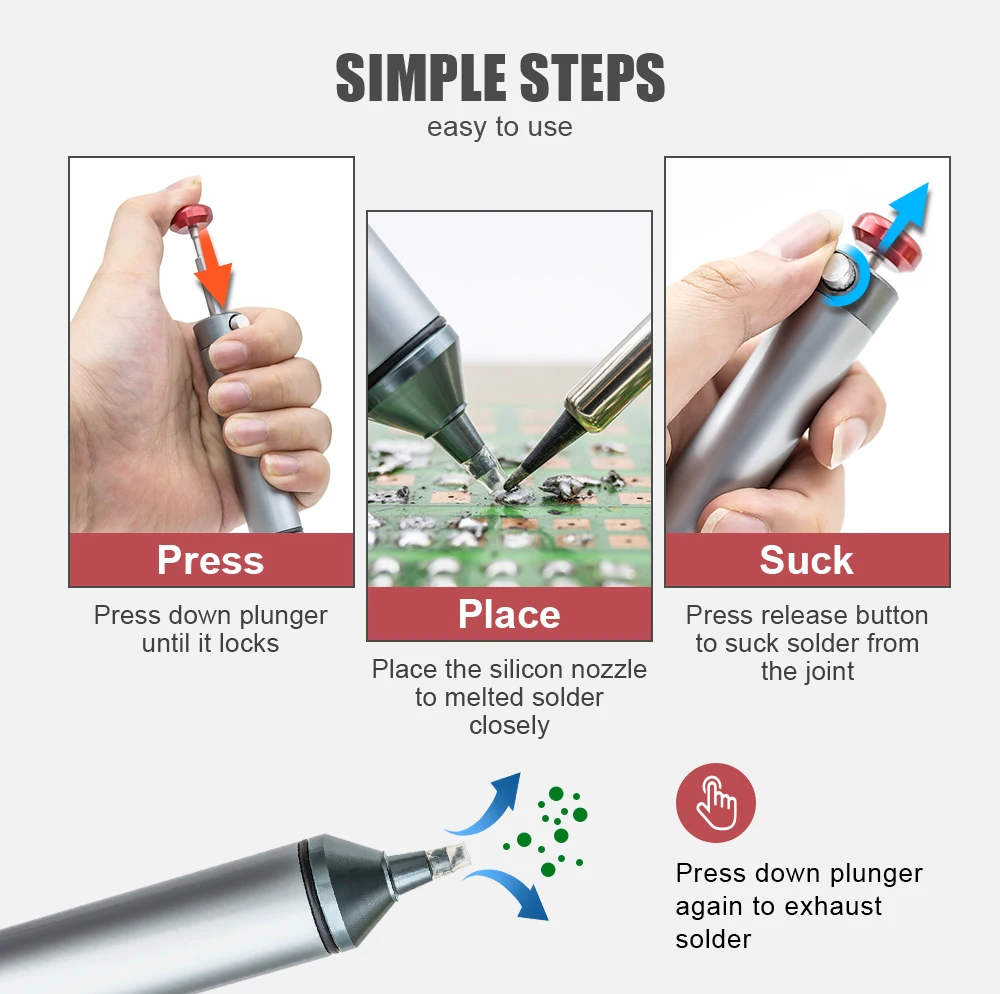 SIMPLE STEPS
easy to use

Press
Press down plunger until it locks

Place
Place the silicon nozzle to melted solder closely

Suck
Press release button to suck solder from the joint

Press down plunger again to exhaust solder